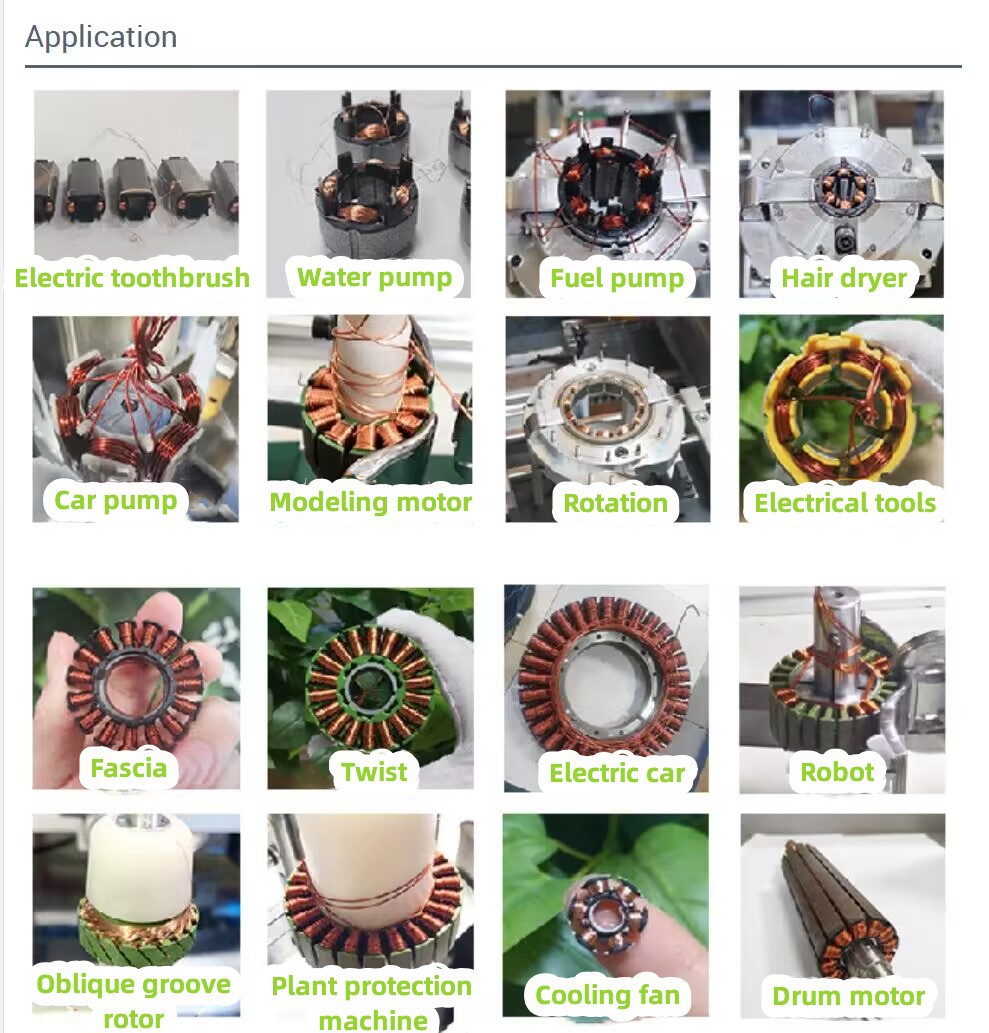 Application

Electric toothbrush

Water pump

Fuel pump

Hair dryer

Car pump

Modeling motor

Rotation

Electrical tools

Fascia

Twist

Electric car

Robot

Oblique groove rotor

Plant protection machine

Cooling fan

Drum motor